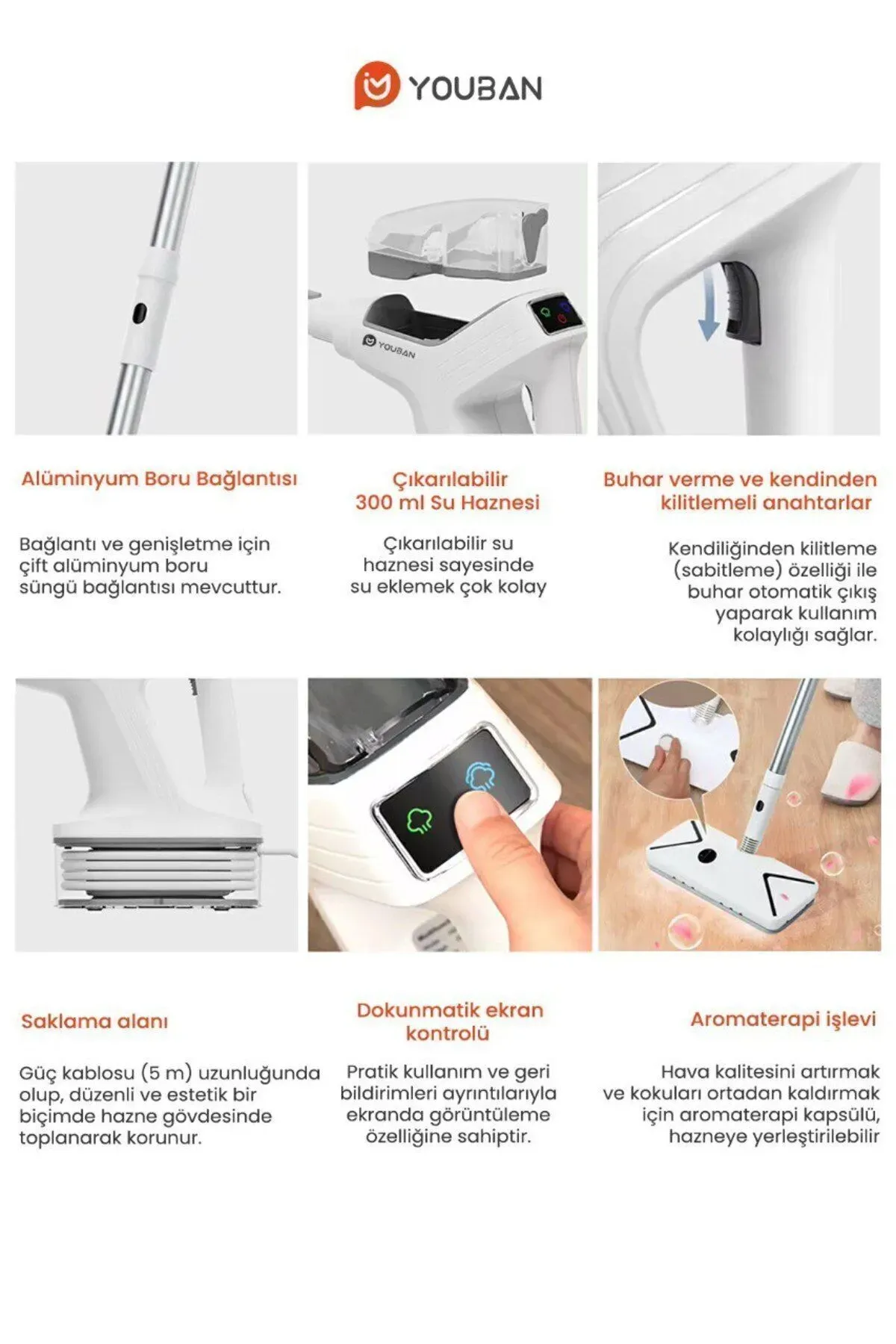 YOUBAN

YOUBAN

Alüminyum Boru Bağlantısı

Bağlantı ve genişletme için çift alüminyum boru süngü bağlantısı mevcuttur.

Çıkarılabilir 300 ml Su Haznesi

Çıkarılabilir su haznesi sayesinde su eklemek çok kolay

Buhar verme ve kendinden kilitlemeli anahtarlar

Kendiliğinden kilitleme (sabitleme) özelliği ile buhar otomatik çıkış yaparak kullanım kolaylığı sağlar.

Saklama alanı

Güç kablosu (5 m) uzunluğunda olup, düzenli ve estetik bir biçimde hazne gövdesinde toplanarak korunur.

Dokunmatik ekran kontrolü

Pratik kullanım ve geri bildirimleri ayrıntılarıyla ekranda görüntüleme özelliğine sahiptir.

Aromaterapi işlevi

Hava kalitesini artırmak ve kokuları ortadan kaldırmak için aromaterapi kapsülü, hazneye yerleştirilebilir