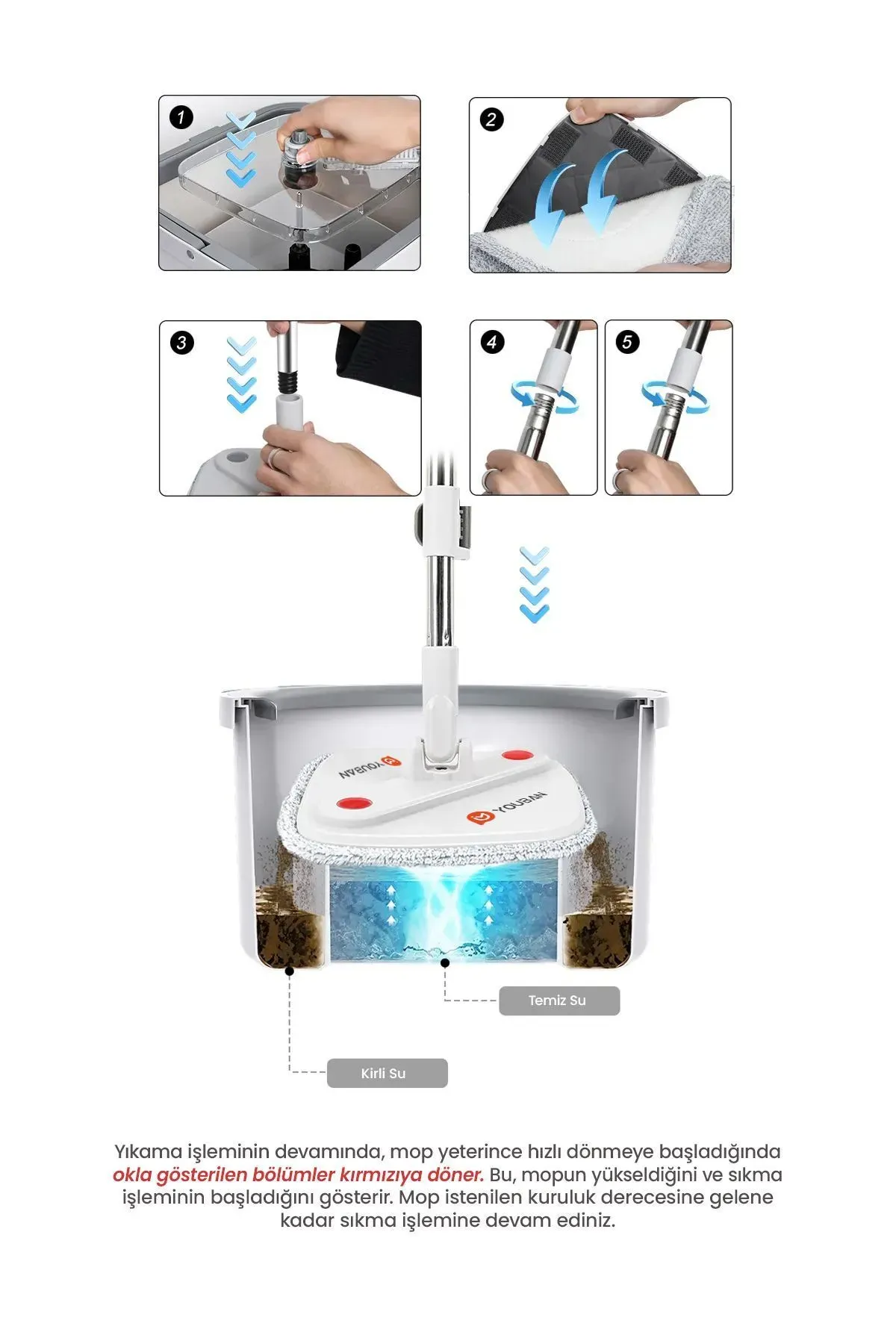 1

2

3

4

5

YOUBAN

YOUBAN

Temiz Su

Kirli Su

Yıkama işleminin devamında, mop yeterince hızlı dönmeye başladığında okla gösterilen bölümler kırmızıya döner. Bu, mopun yükseldiğini ve sıkma işleminin başladığını gösterir. Mop istenilen kuruluk derecesine gelene kadar sıkma işlemine devam ediniz.