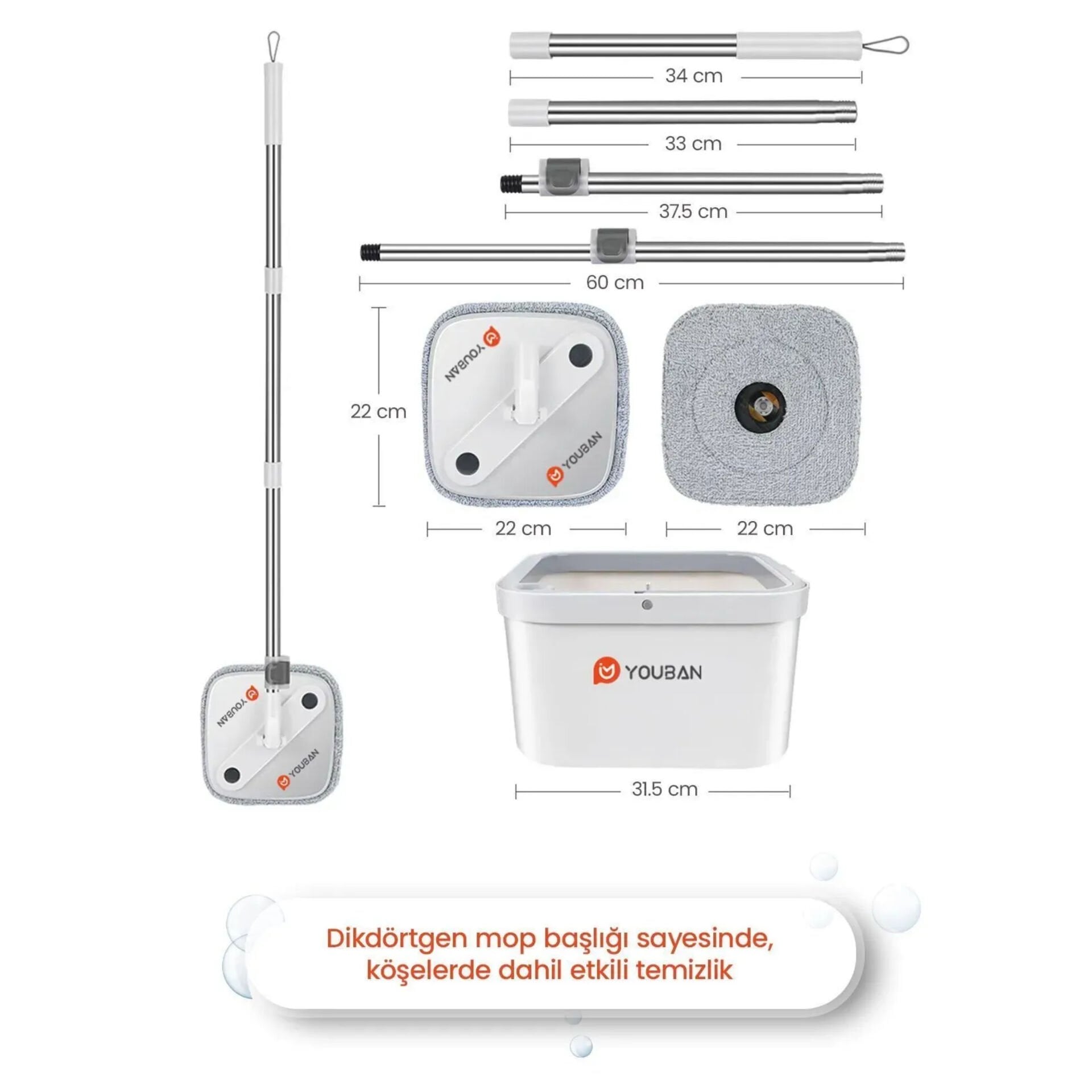 34 cm

33 cm

37.5 cm

60 cm

22 cm

YOUBAN

YOUBAN

22 cm

22 cm

YOUBAN

YOUBAN

YOUBAN

31.5 cm

Dikdörtgen mop başlığı sayesinde, köşelerde dahil etkili temizlik