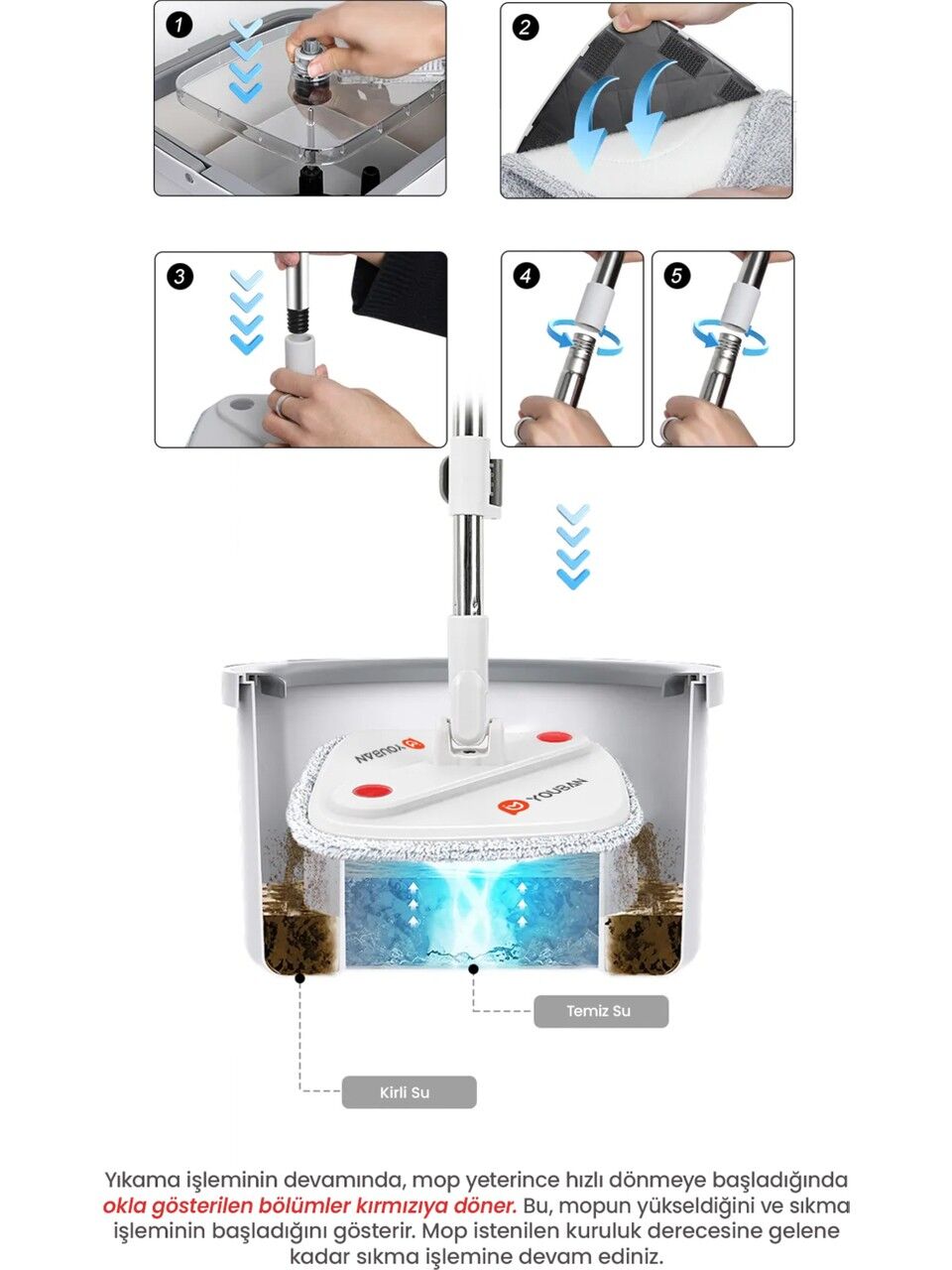 1

2

3

4

5

YOUBAN

YOUBAN

Temiz Su

Kirli Su

Yıkama işleminin devamında, mop yeterince hızlı dönmeye başladığında okla gösterilen bölümler kırmızıya döner. Bu, mopun yükseldiğini ve sıkma işleminin başladığını gösterir. Mop istenilen kuruluk derecesine gelene kadar sıkma işlemine devam ediniz.